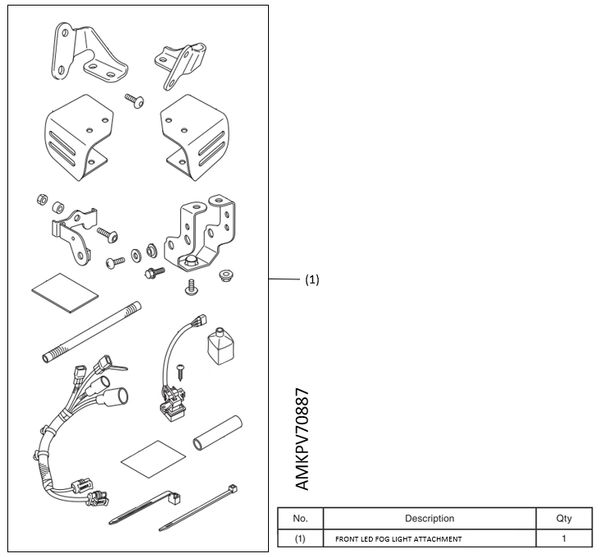 (1)

AMKPV70887

| No. | Description | Qty |
|---|---|---|
| (1) | FRONT LED FOG LIGHT ATTACHMENT | 1 |